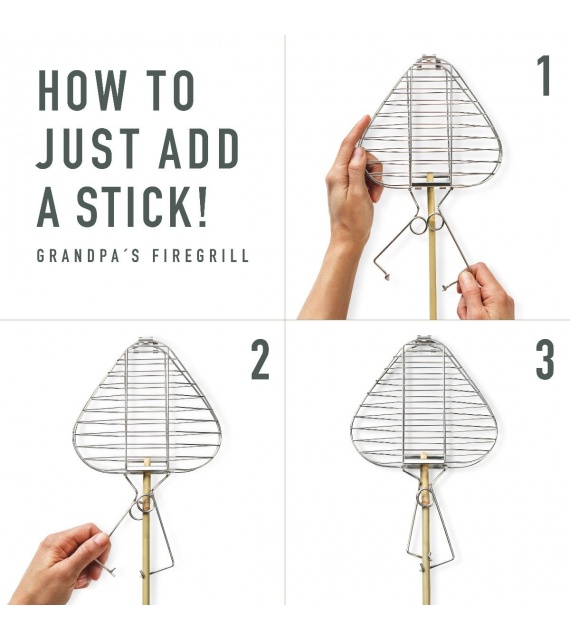 HOW TO JUST ADD A STICK!

GRANDPA´S FIREGRILL

1

2

3