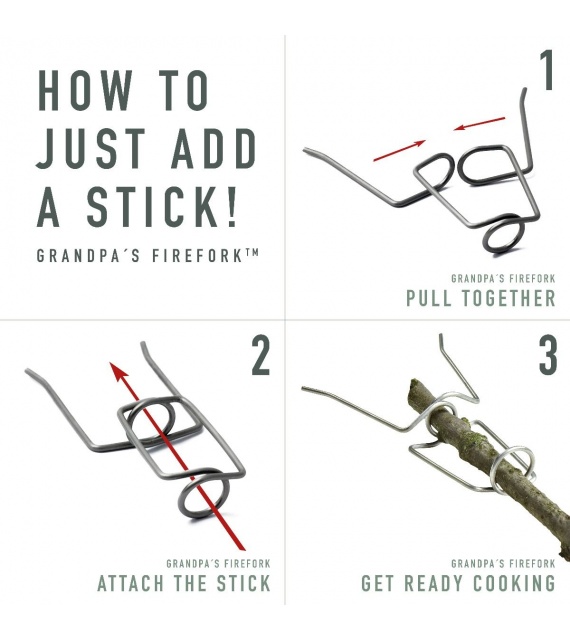 HOW TO JUST ADD A STICK!

GRANDPA´S FIREFORK™

1

GRANDPA´S FIREFORK

PULL TOGETHER

2

GRANDPA´S FIREFORK

ATTACH THE STICK

3

GRANDPA´S FIREFORK

GET READY COOKING